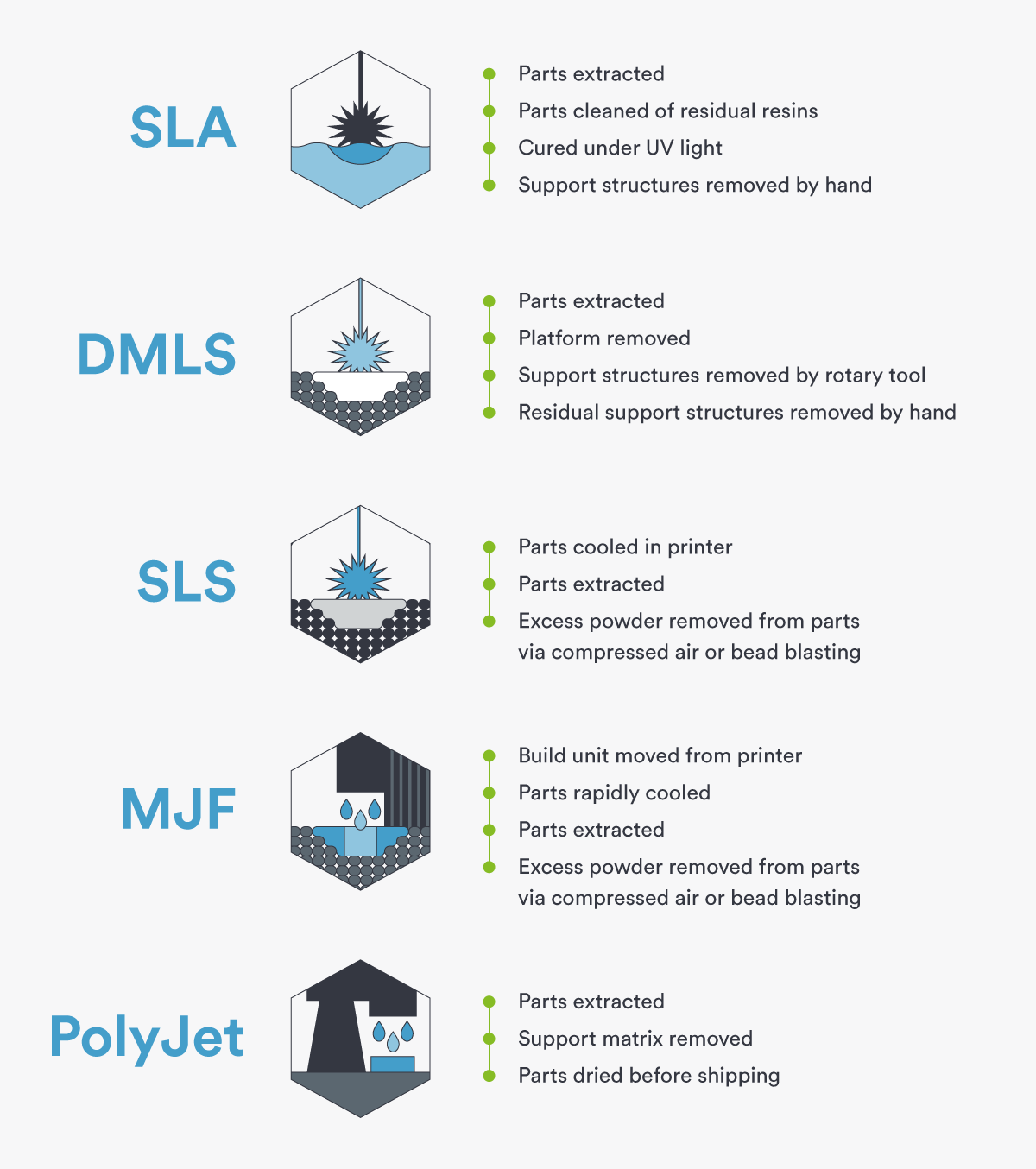 SLA

Parts extracted
Parts cleaned of residual resins
Cured under UV light
Support structures removed by hand

DMLS

Parts extracted
Platform removed
Support structures removed by rotary tool
Residual support structures removed by hand

SLS

Parts cooled in printer
Parts extracted
Excess powder removed from parts via compressed air or bead blasting

MJF

Build unit moved from printer
Parts rapidly cooled
Parts extracted
Excess powder removed from parts via compressed air or bead blasting

PolyJet

Parts extracted
Support matrix removed
Parts dried before shipping