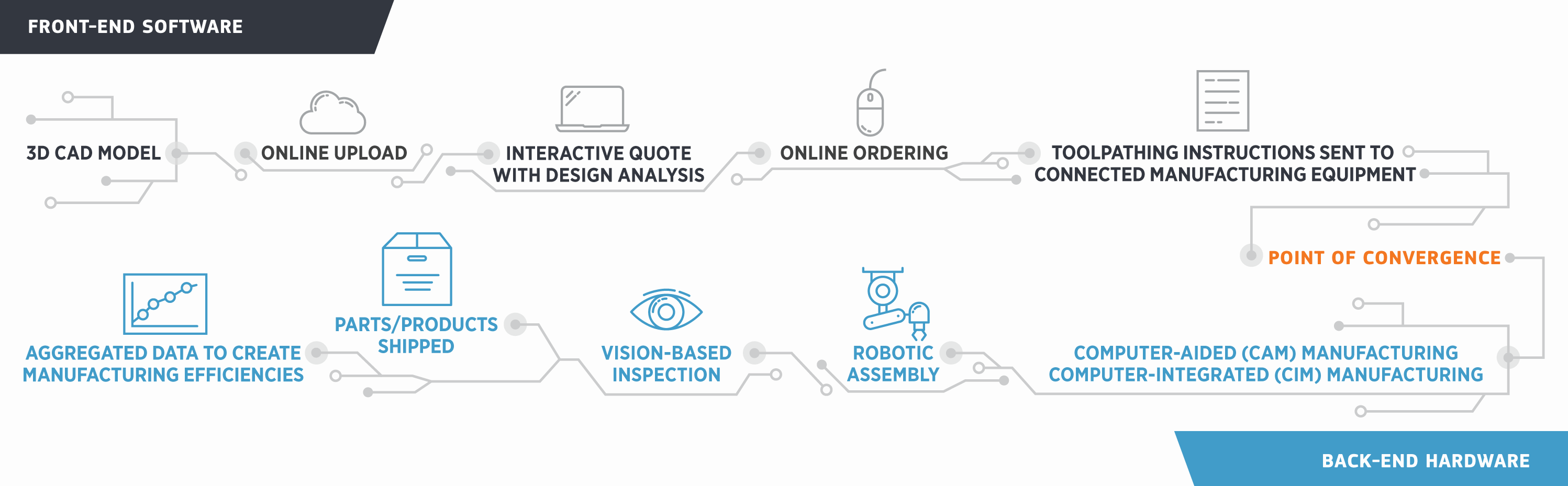 FRONT-END SOFTWARE

3D CAD MODEL

ONLINE UPLOAD

INTERACTIVE QUOTE WITH DESIGN ANALYSIS

ONLINE ORDERING

TOOLPATHING INSTRUCTIONS SENT TO CONNECTED MANUFACTURING EQUIPMENT

POINT OF CONVERGENCE

COMPUTER-AIDED (CAM) MANUFACTURING COMPUTER-INTEGRATED (CIM) MANUFACTURING

ROBOTIC ASSEMBLY

VISION-BASED INSPECTION

PARTS/PRODUCTS SHIPPED

AGGREGATED DATA TO CREATE MANUFACTURING EFFICIENCIES

BACK-END HARDWARE