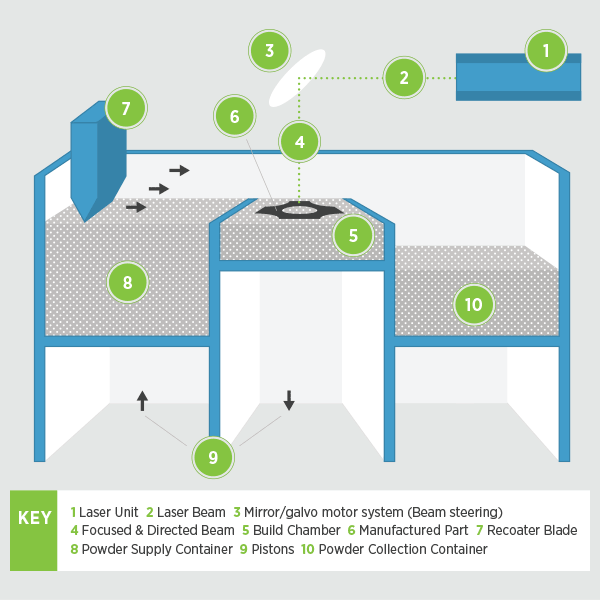 3

1

2

7

6

4

5

8

10

9

KEY

1 Laser Unit 2 Laser Beam 3 Mirror/galvo motor system (Beam steering)
4 Focused & Directed Beam 5 Build Chamber 6 Manufactured Part 7 Recoater Blade
8 Powder Supply Container 9 Pistons 10 Powder Collection Container