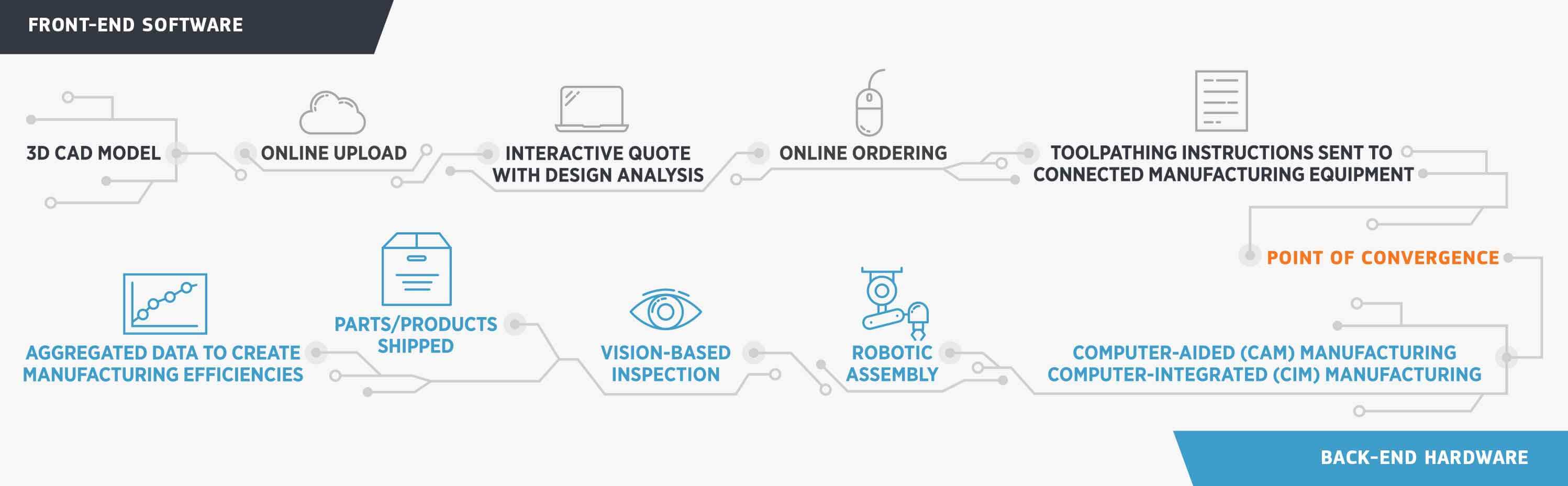 FRONT-END SOFTWARE

3D CAD MODEL

ONLINE UPLOAD

INTERACTIVE QUOTE WITH DESIGN ANALYSIS

ONLINE ORDERING

TOOLPATHING INSTRUCTIONS SENT TO CONNECTED MANUFACTURING EQUIPMENT

POINT OF CONVERGENCE

COMPUTER-AIDED (CAM) MANUFACTURING COMPUTER-INTEGRATED (CIM) MANUFACTURING

ROBOTIC ASSEMBLY

VISION-BASED INSPECTION

PARTS/PRODUCTS SHIPPED

AGGREGATED DATA TO CREATE MANUFACTURING EFFICIENCIES

BACK-END HARDWARE