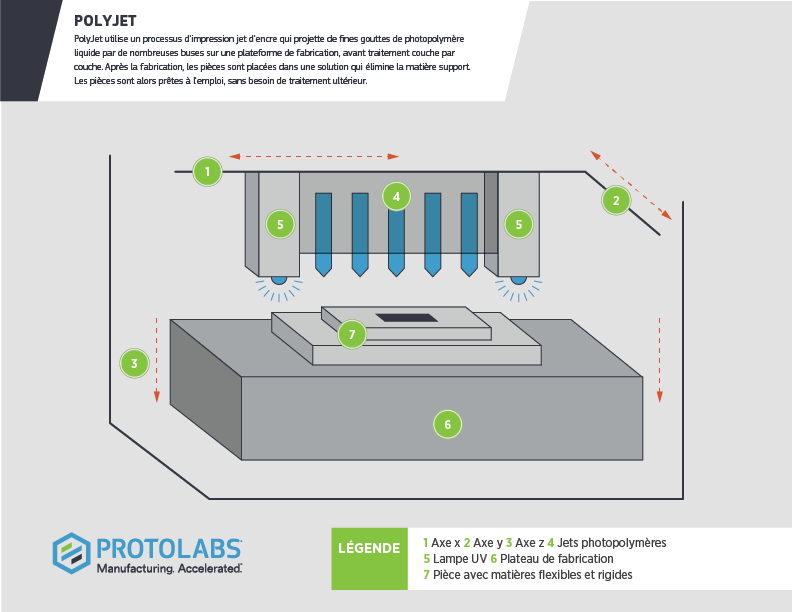 POLYJET

PolyJet utilise un processus d'impression jet d'encre qui projette de fines gouttes de photopolymère liquide par de nombreuses buses sur une plateforme de fabrication, avant traitement couche par couche. Après la fabrication, les pièces sont placées dans une solution qui élimine la matière support. Les pièces sont alors prêtes à l'emploi, sans besoin de traitement ultérieur.

1

2

4

5

5

7

3

6

PROTOLABS
Manufacturing. Accelerated.

LÉGENDE

1 Axe x 2 Axe y 3 Axe z 4 Jets photopolymères
5 Lampe UV 6 Plateau de fabrication
7 Pièce avec matières flexibles et rigides