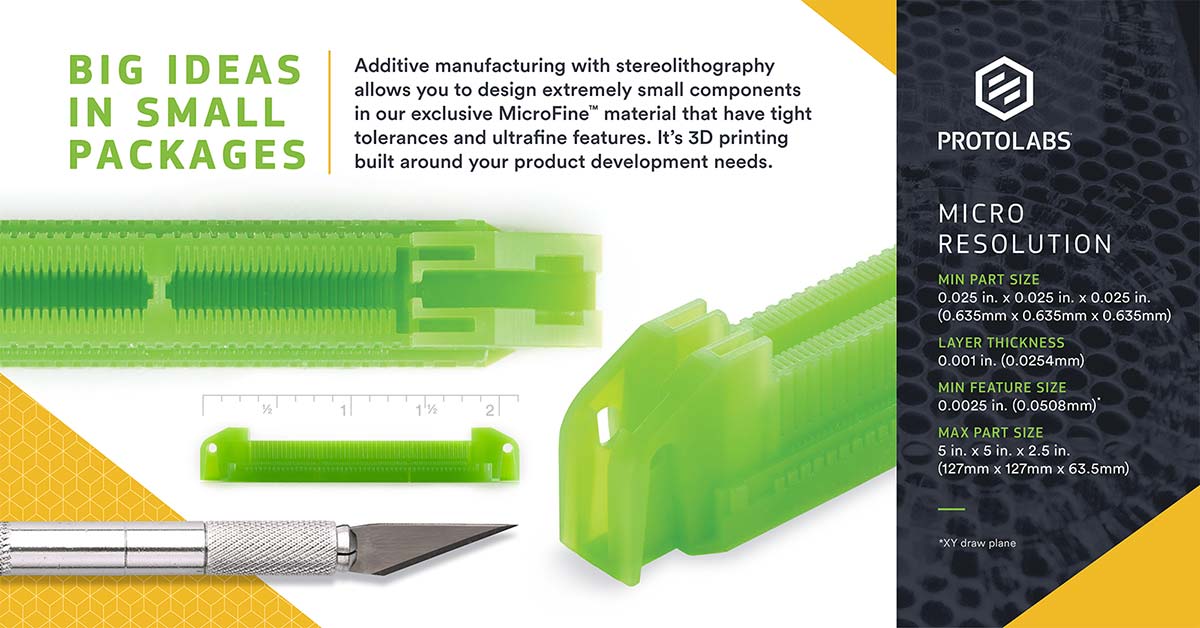 BIG IDEAS IN SMALL PACKAGES

Additive manufacturing with stereolithography allows you to design extremely small components in our exclusive MicroFine™ material that have tight tolerances and ultrafine features. It's 3D printing built around your product development needs.

½ 1 1½ 2

PROTOLABS

MICRO RESOLUTION

MIN PART SIZE
0.025 in. x 0.025 in. x 0.025 in. (0.635mm x 0.635mm x 0.635mm)

LAYER THICKNESS
0.001 in. (0.0254mm)

MIN FEATURE SIZE
0.0025 in. (0.0508mm)*

MAX PART SIZE
5 in. x 5 in. x 2.5 in. (127mm x 127mm x 63.5mm)

*XY draw plane