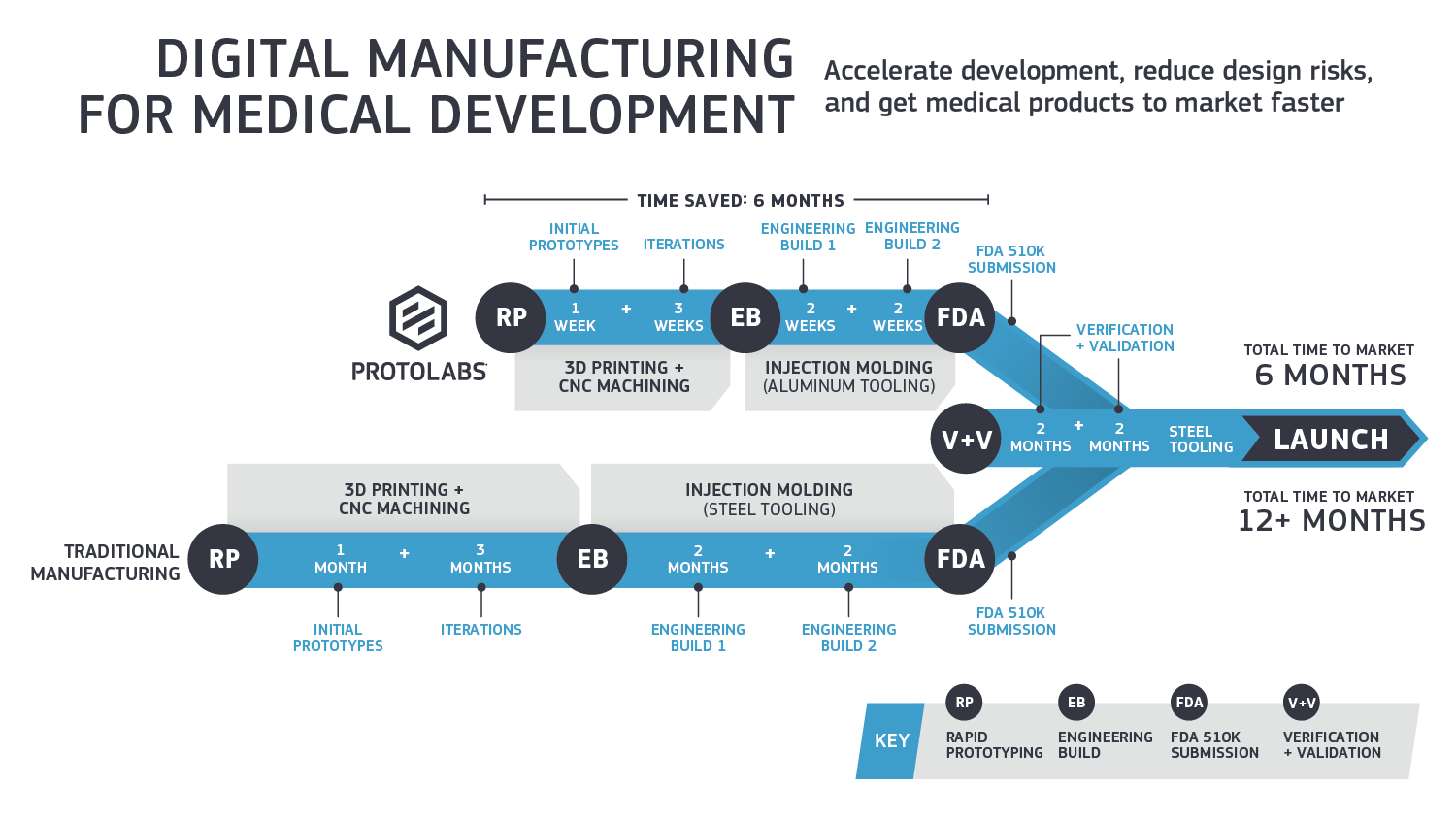 DIGITAL MANUFACTURING FOR MEDICAL DEVELOPMENT

Accelerate development, reduce design risks, and get medical products to market faster

TIME SAVED: 6 MONTHS

INITIAL PROTOTYPES
ITERATIONS
ENGINEERING BUILD 1
ENGINEERING BUILD 2
FDA 510K SUBMISSION

PROTOLABS

RP
1 WEEK
+
3 WEEKS
EB
2 WEEKS
+
2 WEEKS
FDA

3D PRINTING + CNC MACHINING
INJECTION MOLDING (ALUMINUM TOOLING)

VERIFICATION + VALIDATION

TOTAL TIME TO MARKET
6 MONTHS

V+V
2 MONTHS
+
2 MONTHS
STEEL TOOLING
LAUNCH

TOTAL TIME TO MARKET
12+ MONTHS

3D PRINTING + CNC MACHINING
INJECTION MOLDING (STEEL TOOLING)

TRADITIONAL MANUFACTURING
RP
1 MONTH
+
3 MONTHS
EB
2 MONTHS
+
2 MONTHS
FDA

INITIAL PROTOTYPES
ITERATIONS
ENGINEERING BUILD 1
ENGINEERING BUILD 2
FDA 510K SUBMISSION

KEY
RP RAPID PROTOTYPING
EB ENGINEERING BUILD
FDA FDA 510K SUBMISSION
V+V VERIFICATION + VALIDATION