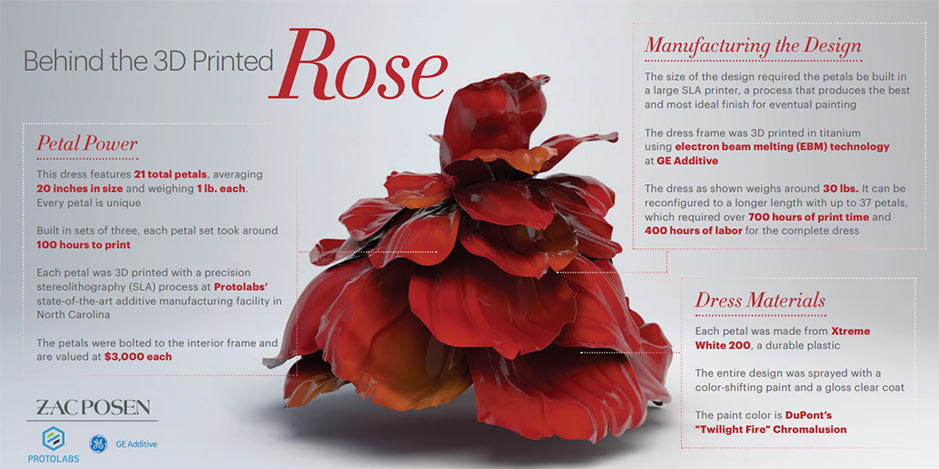 Behind the 3D Printed Rose

Petal Power

This dress features 21 total petals, averaging 20 inches in size and weighing 1 lb. each. Every petal is unique

Built in sets of three, each petal set took around 100 hours to print

Each petal was 3D printed with a precision stereolithography (SLA) process at Protolabs' state-of-the-art additive manufacturing facility in North Carolina

The petals were bolted to the interior frame and are valued at $3,000 each

ZAC POSEN

PROTOLABS

GE Additive

Manufacturing the Design

The size of the design required the petals be built in a large SLA printer, a process that produces the best and most ideal finish for eventual painting

The dress frame was 3D printed in titanium using electron beam melting (EBM) technology at GE Additive

The dress as shown weighs around 30 lbs. It can be reconfigured to a longer length with up to 37 petals, which required over 700 hours of print time and 400 hours of labor for the complete dress

Dress Materials

Each petal was made from Xtreme White 200, a durable plastic

The entire design was sprayed with a color-shifting paint and a gloss clear coat

The paint color is DuPont's "Twilight Fire" Chromalusion