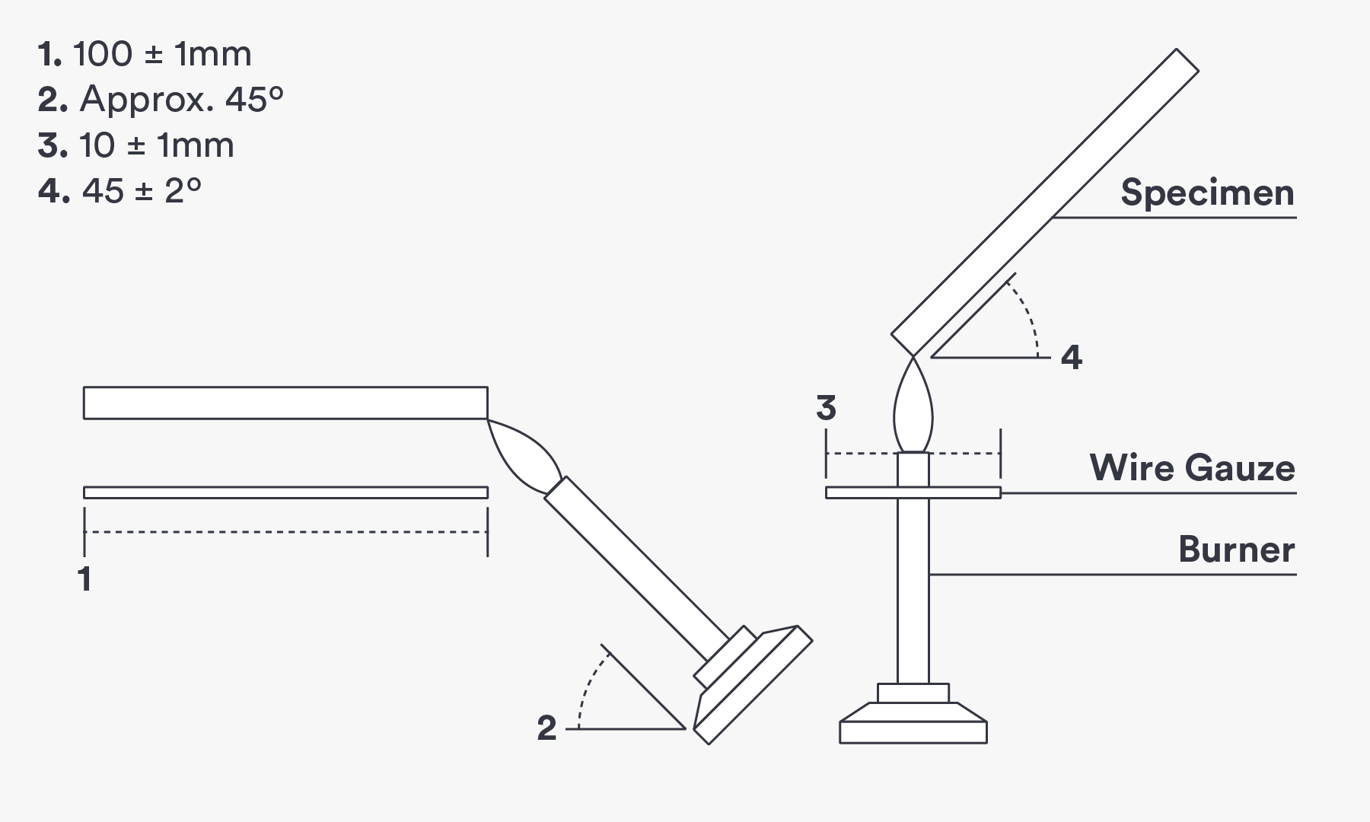 1. 100 ± 1mm
2. Approx. 45°
3. 10 ± 1mm
4. 45 ± 2°

Specimen

4

3

Wire Gauze

Burner

1

2