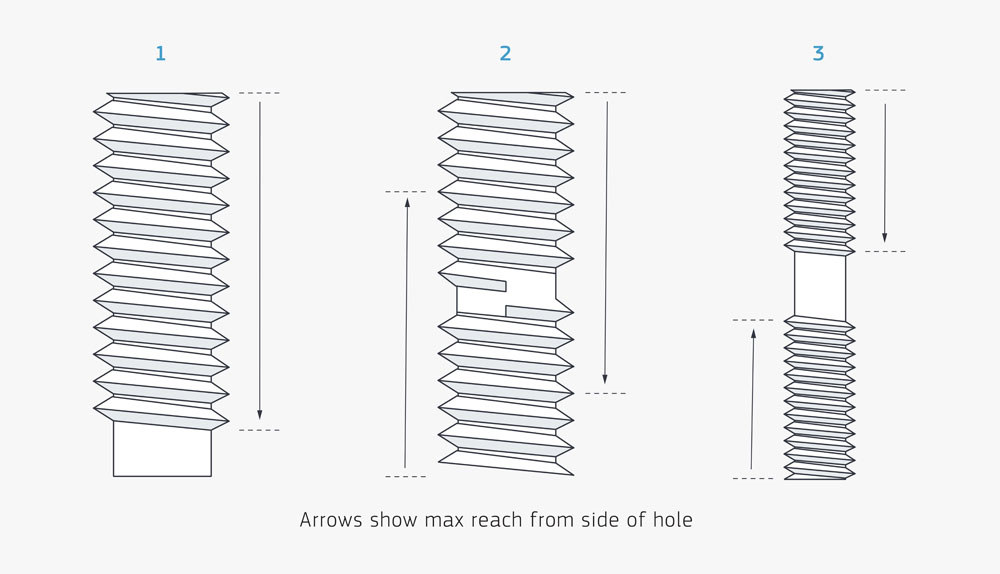 1

2

3

Arrows show max reach from side of hole