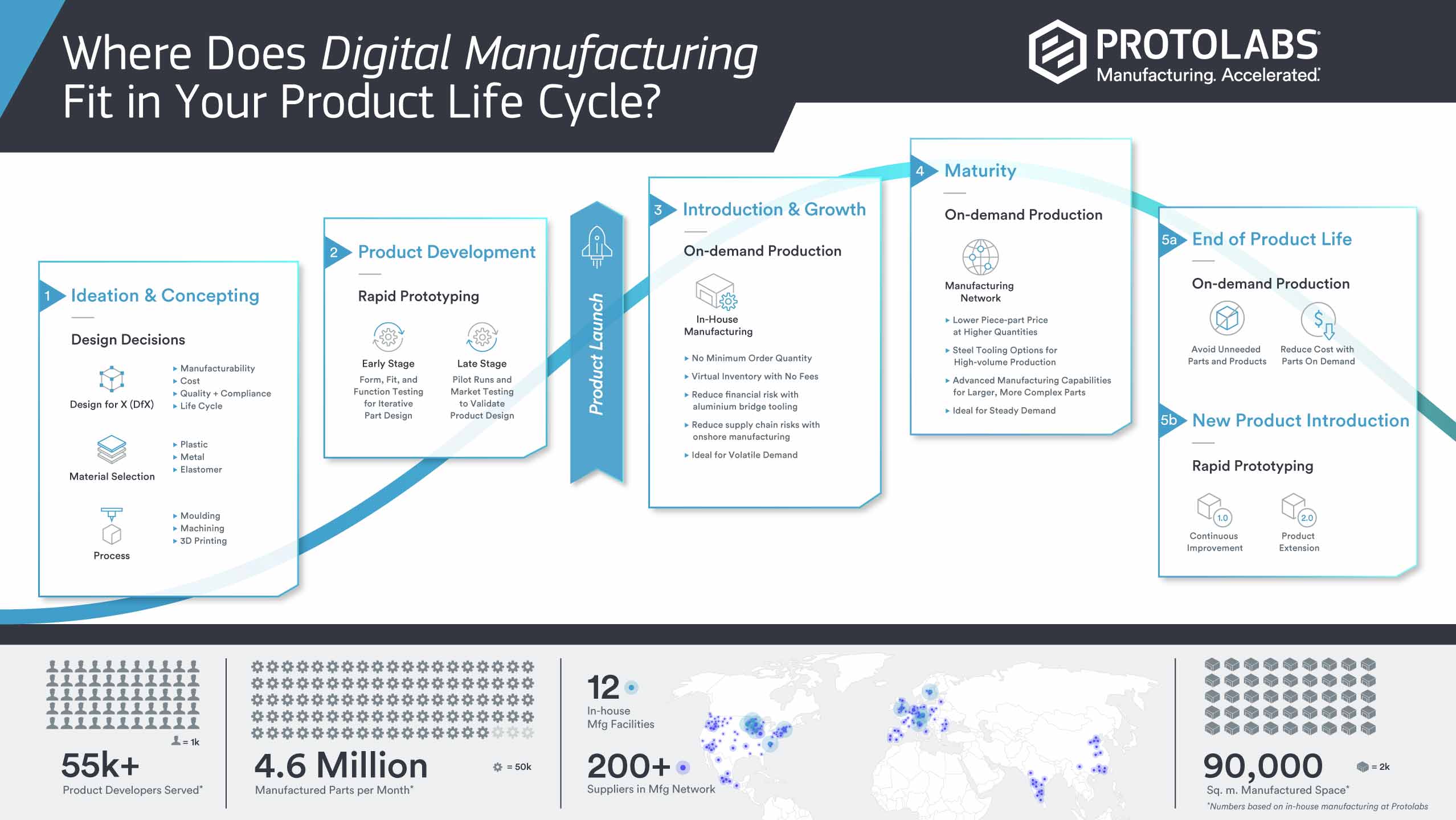 Where Does Digital Manufacturing Fit in Your Product Life Cycle?

PROTOLABS
Manufacturing. Accelerated.

1 Ideation & Concepting

Design Decisions

Design for X (DfX)
▸ Manufacturability
▸ Cost
▸ Quality + Compliance
▸ Life Cycle

Material Selection
▸ Plastic
▸ Metal
▸ Elastomer

Process
▸ Moulding
▸ Machining
▸ 3D Printing

2 Product Development

Rapid Prototyping

Early Stage
Form, Fit, and Function Testing for Iterative Part Design

Late Stage
Pilot Runs and Market Testing to Validate Product Design

Product Launch

3 Introduction & Growth

On-demand Production

In-House Manufacturing

▸ No Minimum Order Quantity
▸ Virtual Inventory with No Fees
▸ Reduce financial risk with aluminium bridge tooling
▸ Reduce supply chain risks with onshore manufacturing
▸ Ideal for Volatile Demand

4 Maturity

On-demand Production

Manufacturing Network

▸ Lower Piece-part Price at Higher Quantities
▸ Steel Tooling Options for High-volume Production
▸ Advanced Manufacturing Capabilities for Larger, More Complex Parts
▸ Ideal for Steady Demand

5a End of Product Life

On-demand Production

Avoid Unneeded Parts and Products

Reduce Cost with Parts On Demand

5b New Product Introduction

Rapid Prototyping

1.0
Continuous Improvement

2.0
Product Extension

= 1k
55k+
Product Developers Served*

4.6 Million
= 50k
Manufactured Parts per Month*

12
In-house Mfg Facilities

200+
Suppliers in Mfg Network

90,000
= 2k
Sq. m. Manufactured Space*
*Numbers based on in-house manufacturing at Protolabs